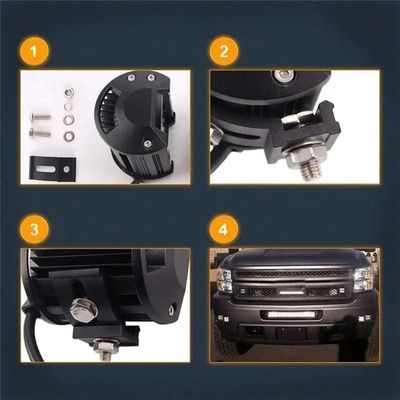 1

2

3

4