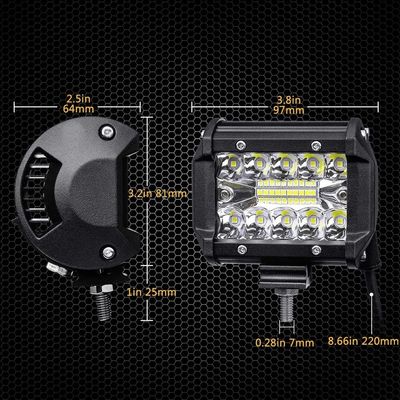 2.5in
64mm

3.8in
97mm

3.2in 81mm

1in 25mm

0.28in 7mm

8.66in 220mm