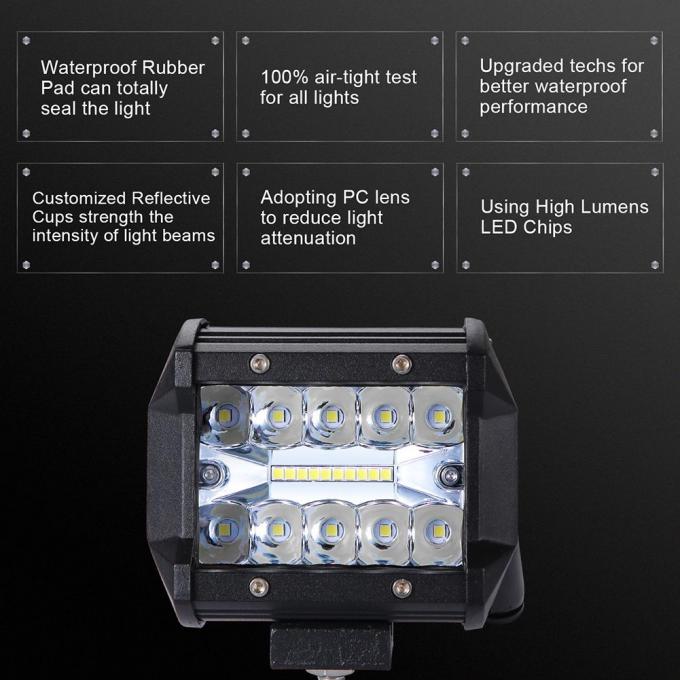 Waterproof Rubber Pad can totally seal the light

100% air-tight test for all lights

Upgraded techs for better waterproof performance

Customized Reflective Cups strength the intensity of light beams

Adopting PC lens to reduce light attenuation

Using High Lumens LED Chips