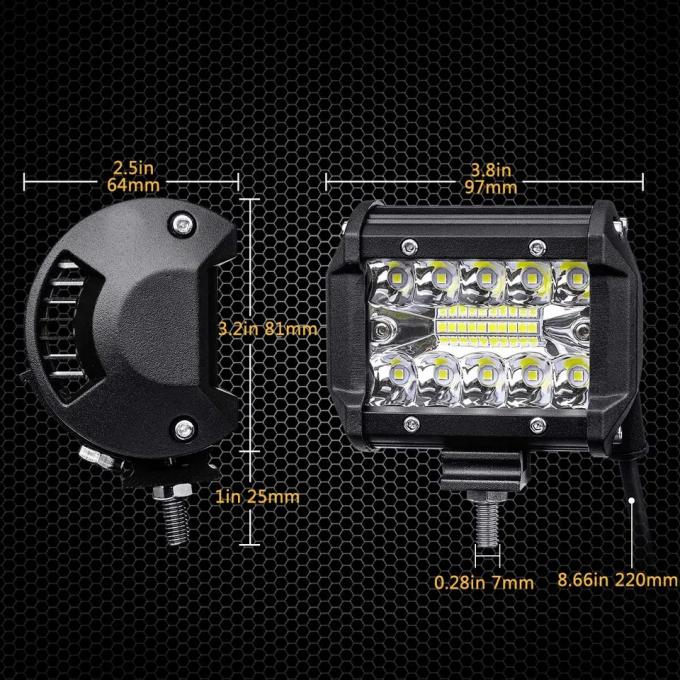 2.5in
64mm

3.8in
97mm

3.2in 81mm

1in 25mm

0.28in 7mm

8.66in 220mm