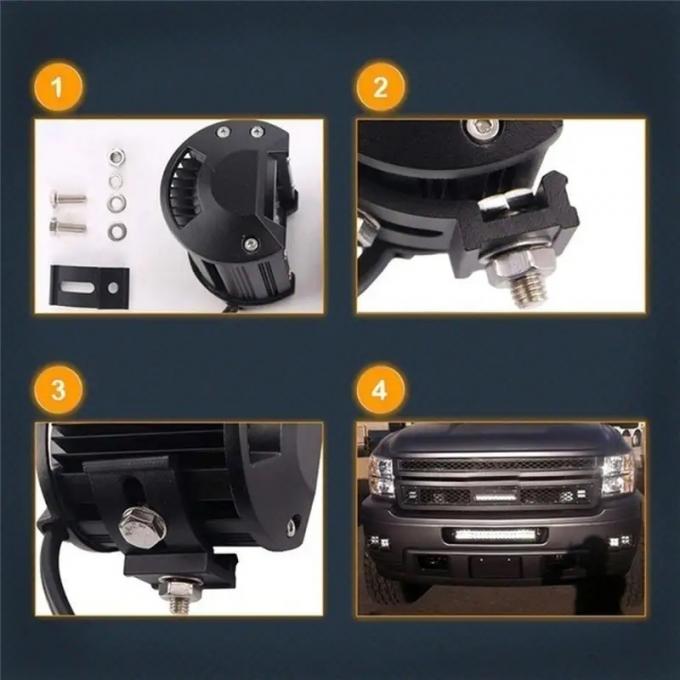 1

2

3

4